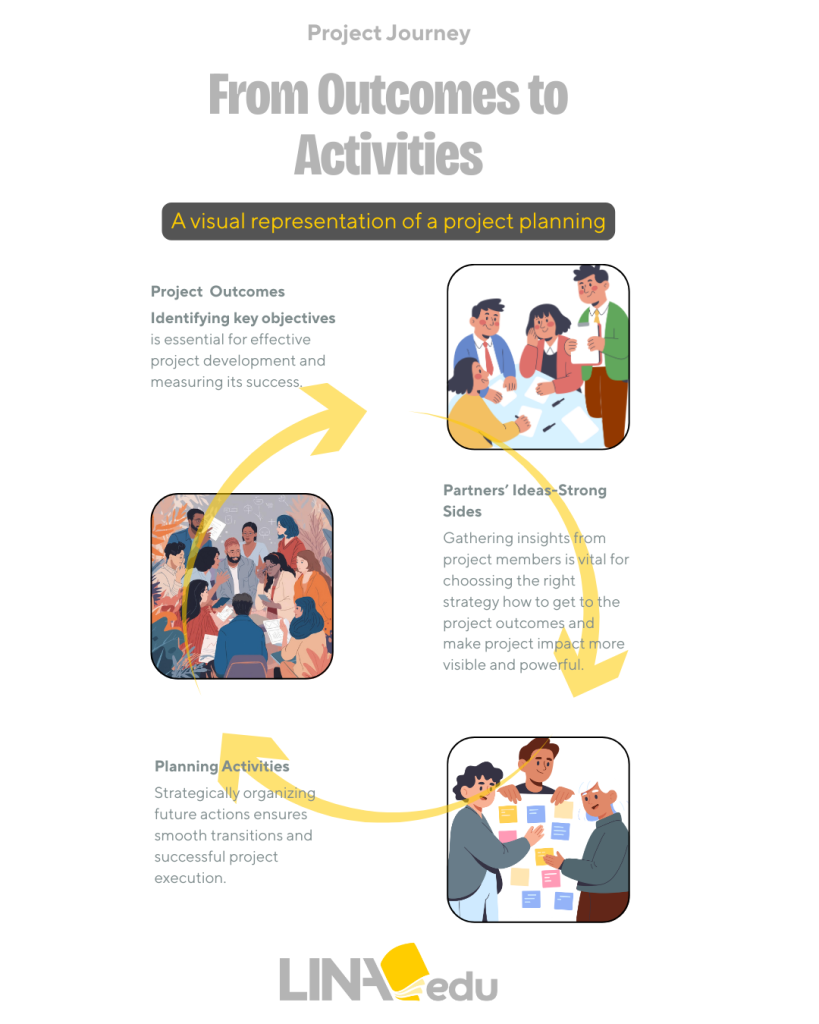 Project Journey

From Outcomes to Activities

A visual representation of a project planning

Project Outcomes

Identifying key objectives is essential for effective project development and measuring its success.

Partners' Ideas-Strong Sides

Gathering insights from project members is vital for choossing the right strategy how to get to the project outcomes and make project impact more visible and powerful.

Planning Activities

Strategically organizing future actions ensures smooth transitions and successful project execution.

LINA edu